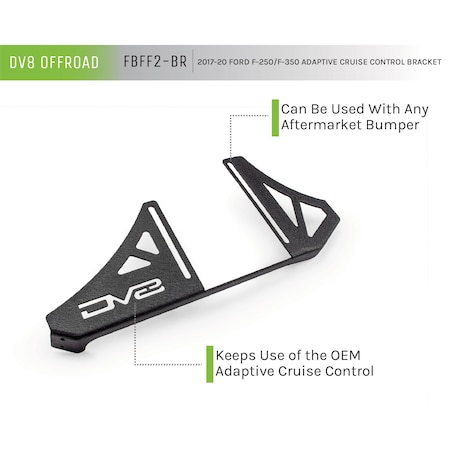 DV8 OFFROAD FBFF2-BR 2017-20 FORD F-250/F-350 ADAPTIVE CRUISE CONTROL BRACKET

Can Be Used With Any Aftermarket Bumper

DV8

Keeps Use of the OEM Adaptive Cruise Control